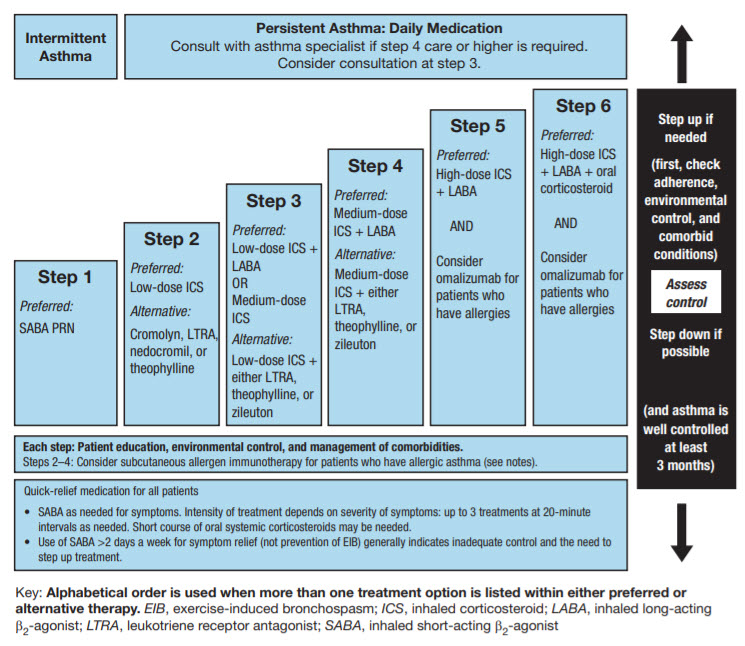 Intermittent Asthma

Persistent Asthma: Daily Medication
Consult with asthma specialist if step 4 care or higher is required.
Consider consultation at step 3.

Step 1
Preferred:
SABA PRN

Step 2
Preferred:
Low-dose ICS
Alternative:
Cromolyn, LTRA, nedocromil, or theophylline

Step 3
Preferred:
Low-dose ICS + LABA
OR
Medium-dose ICS
Alternative:
Low-dose ICS + either LTRA, theophylline, or zileuton

Step 4
Preferred:
Medium-dose ICS + LABA
Alternative:
Medium-dose ICS + either LTRA, theophylline, or zileuton

Step 5
Preferred:
High-dose ICS + LABA

AND

Consider omalizumab for patients who have allergies

Step 6
Preferred:
High-dose ICS + LABA + oral corticosteroid

AND

Consider omalizumab for patients who have allergies

Step up if needed

(first, check adherence, environmental control, and comorbid conditions)

Assess control

Step down if possible

(and asthma is well controlled at least 3 months)

Each step: Patient education, environmental control, and management of comorbidities.
Steps 2–4: Consider subcutaneous allergen immunotherapy for patients who have allergic asthma (see notes).

Quick-relief medication for all patients

• SABA as needed for symptoms. Intensity of treatment depends on severity of symptoms: up to 3 treatments at 20-minute intervals as needed. Short course of oral systemic corticosteroids may be needed.
• Use of SABA >2 days a week for symptom relief (not prevention of EIB) generally indicates inadequate control and the need to step up treatment.

Key: Alphabetical order is used when more than one treatment option is listed within either preferred or alternative therapy. EIB, exercise-induced bronchospasm; ICS, inhaled corticosteroid; LABA, inhaled long-acting $\beta_2$-agonist; LTRA, leukotriene receptor antagonist; SABA, inhaled short-acting $\beta_2$-agonist